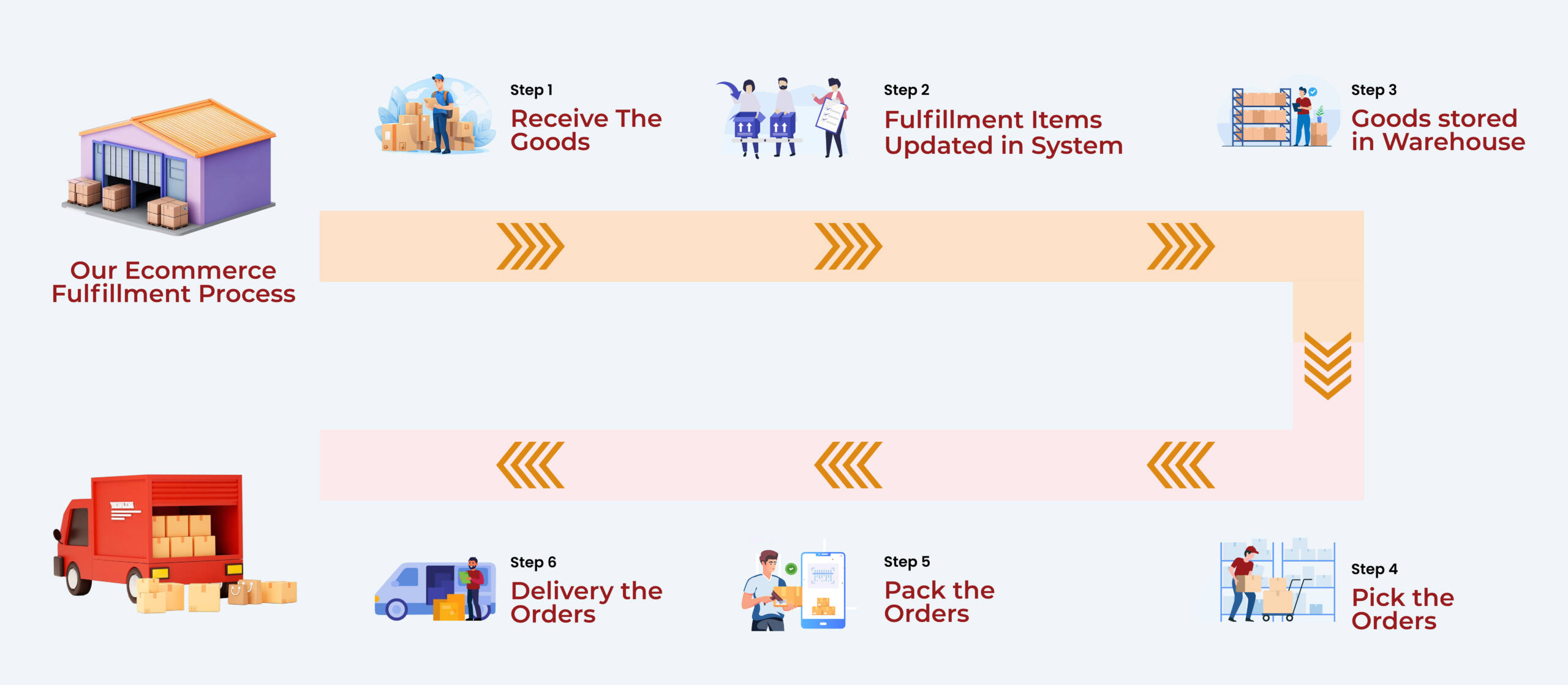 Our Ecommerce Fulfillment Process

Step 1
Receive The Goods

Step 2
Fulfillment Items Updated in System

Step 3
Goods stored in Warehouse

Step 4
Pick the Orders

Step 5
Pack the Orders

Step 6
Delivery the Orders